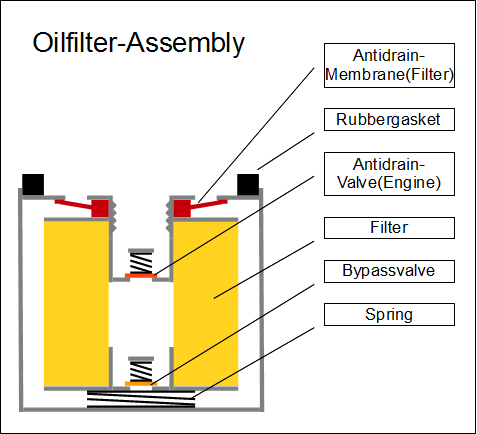 Oilfilter-Assembly

Antidrain-Membrane(Filter)

Rubbergasket

Antidrain-Valve(Engine)

Filter

Bypassvalve

Spring