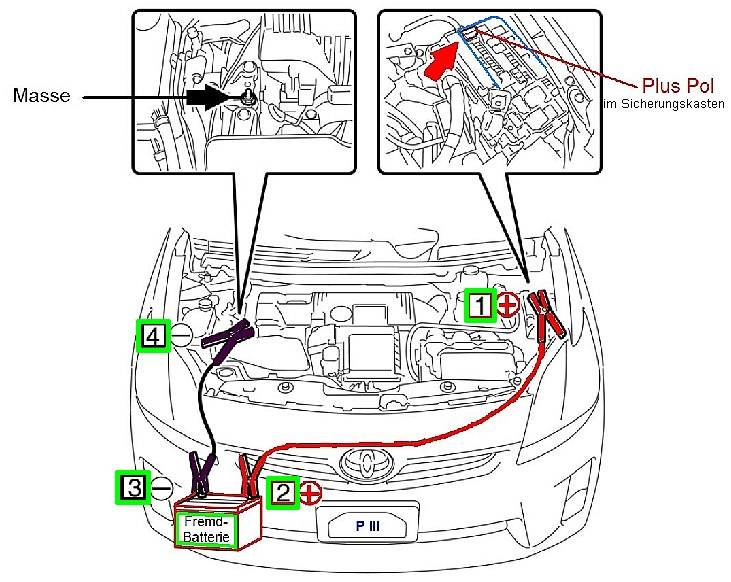 Masse

Plus Pol
im Sicherungskasten

1 +

4 −

3 −

2 +

Fremd-Batterie

P III